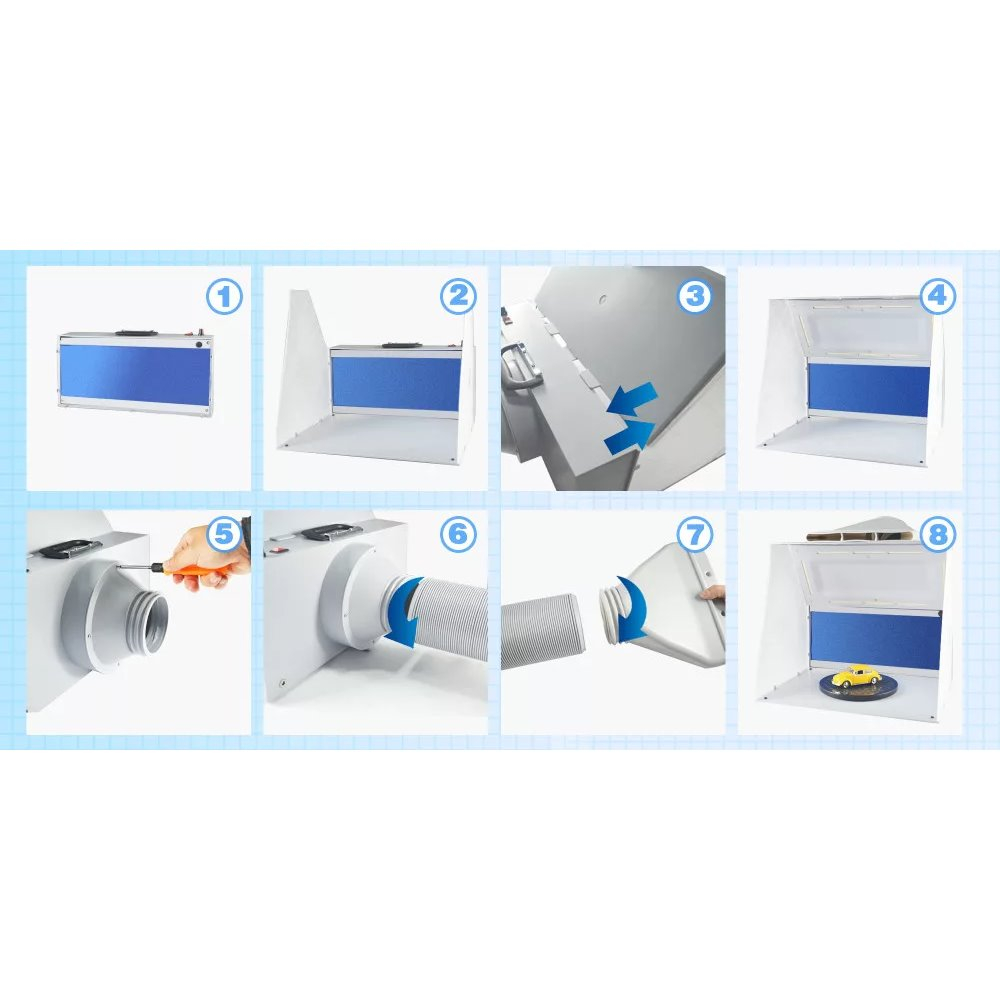 1
2
3
4
5
6
7
8